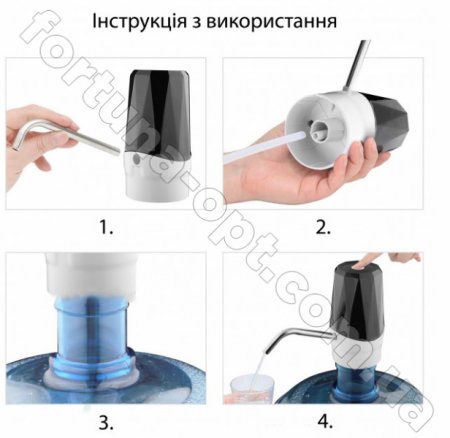 Інструкція з використання

fortuna-opt.com.ua

1.

2.

3.

4.